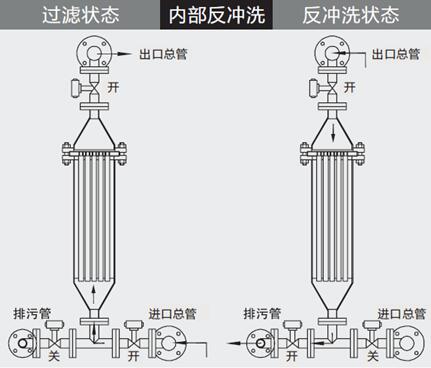 过滤状态
内部反冲洗
反冲洗状态

出口总管
开
排污管
进口总管
关
开

出口总管
开
排污管
进口总管
开
关