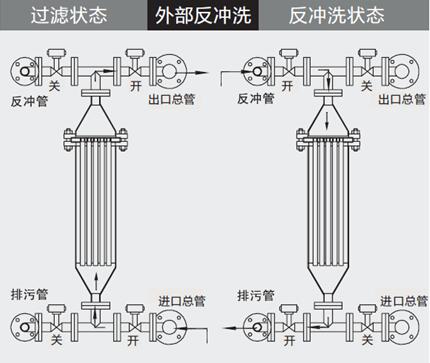 过滤状态

外部反冲洗

反冲洗状态

关

开

反冲管

出口总管

排污管

进口总管

关

开

开

关

反冲管

出口总管

排污管

进口总管

开

关